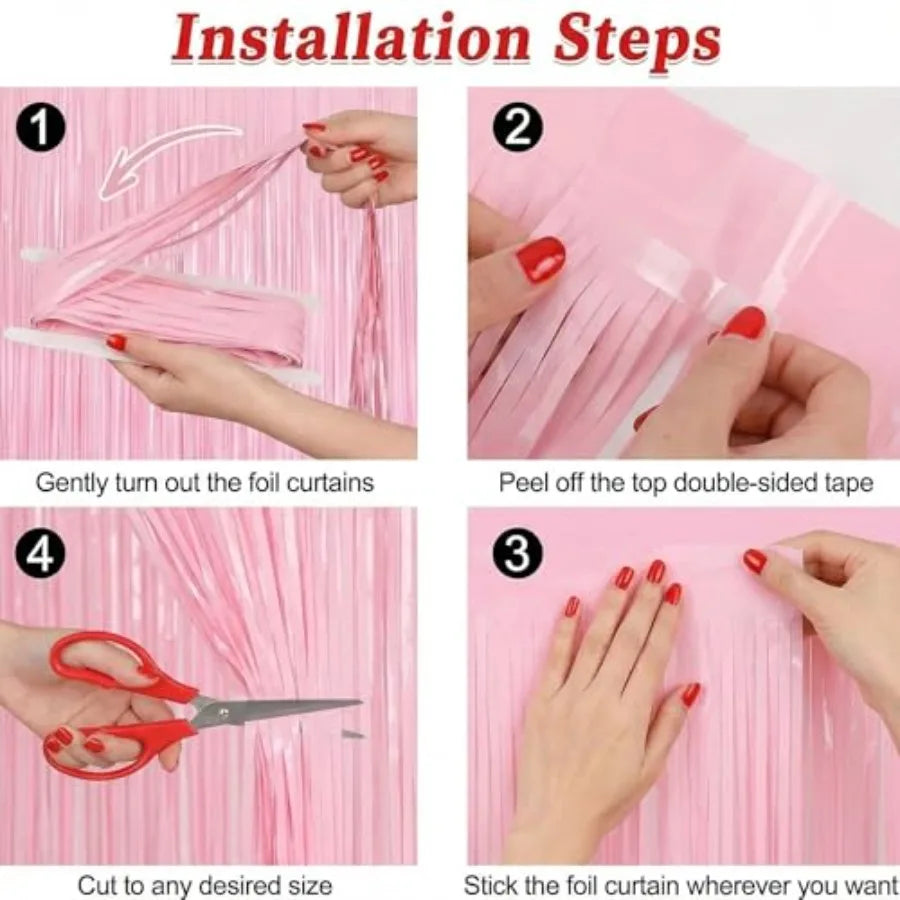 Installation Steps

1

Gently turn out the foil curtains

2

Peel off the top double-sided tape

4

Cut to any desired size

3

Stick the foil curtain wherever you want